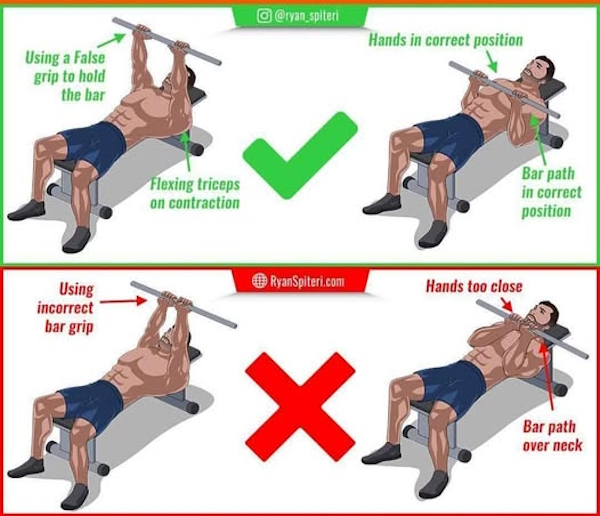 @ryan_spiteri

Using a False grip to hold the bar

Flexing triceps on contraction

Hands in correct position

Bar path in correct position

RyanSpiteri.com

Using incorrect bar grip

Hands too close

Bar path over neck